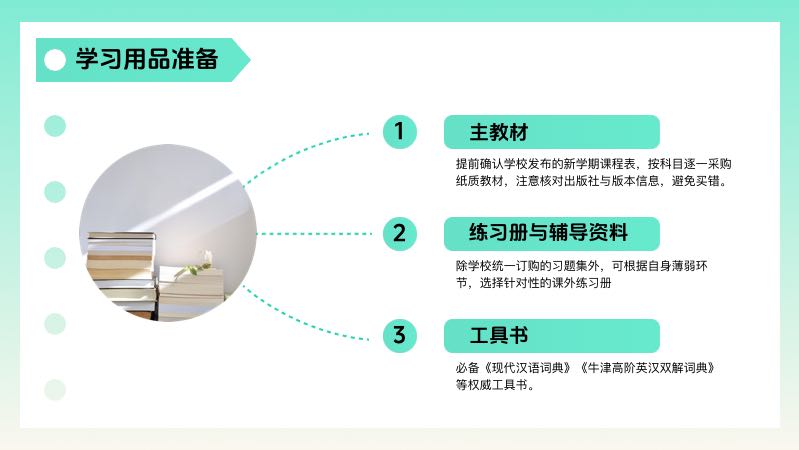 学习用品准备

1
主教材
提前确认学校发布的新学期课程表，按科目逐一采购纸质教材，注意核对出版社与版本信息，避免买错。

2
练习册与辅导资料
除学校统一订购的习题集外，可根据自身薄弱环节，选择针对性的课外练习册

3
工具书
必备《现代汉语词典》《牛津高阶英汉双解词典》等权威工具书。