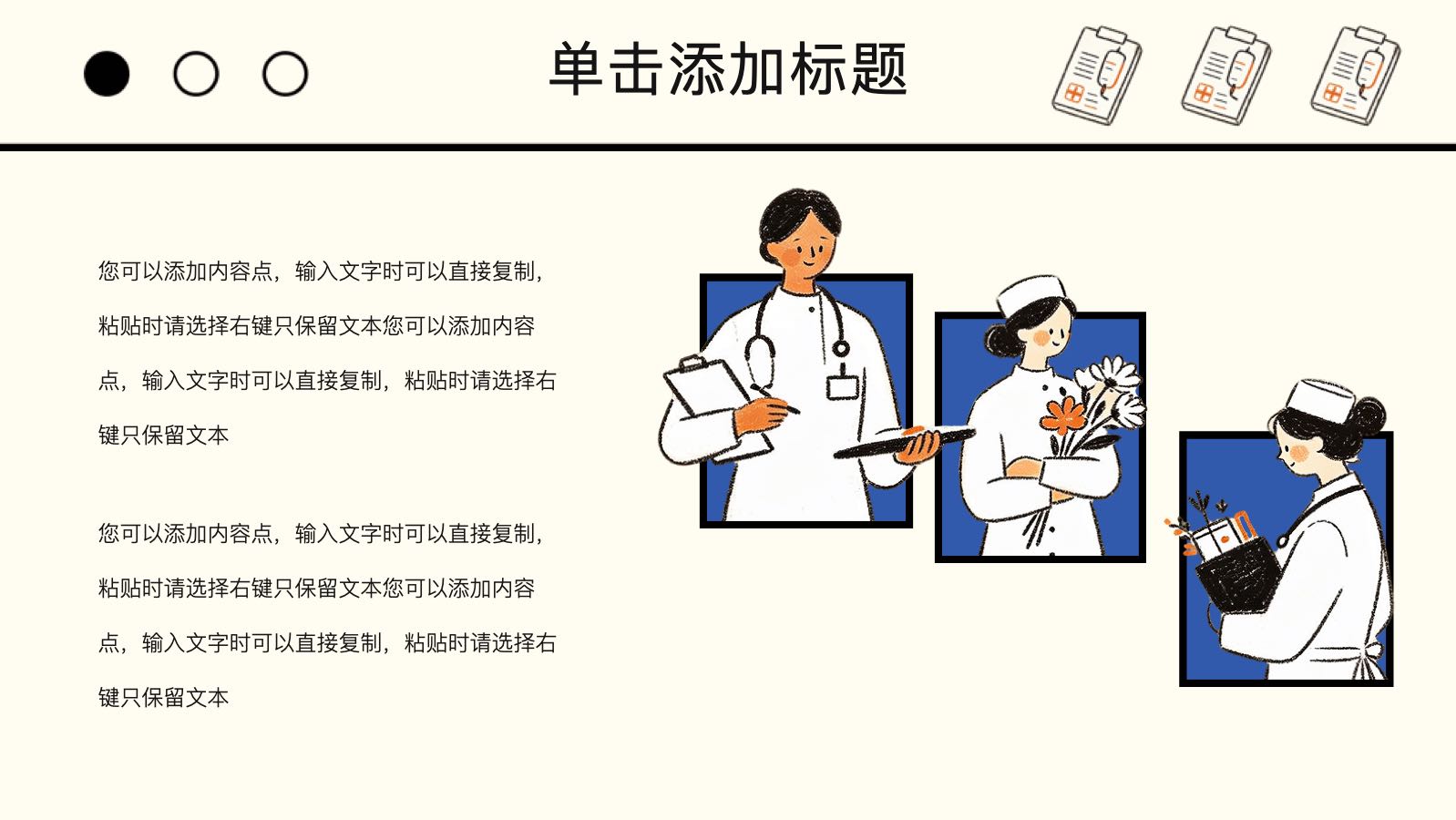 单击添加标题

您可以添加内容点，输入文字时可以直接复制，粘贴时请选择右键只保留文本您可以添加内容点，输入文字时可以直接复制，粘贴时请选择右键只保留文本

您可以添加内容点，输入文字时可以直接复制，粘贴时请选择右键只保留文本您可以添加内容点，输入文字时可以直接复制，粘贴时请选择右键只保留文本